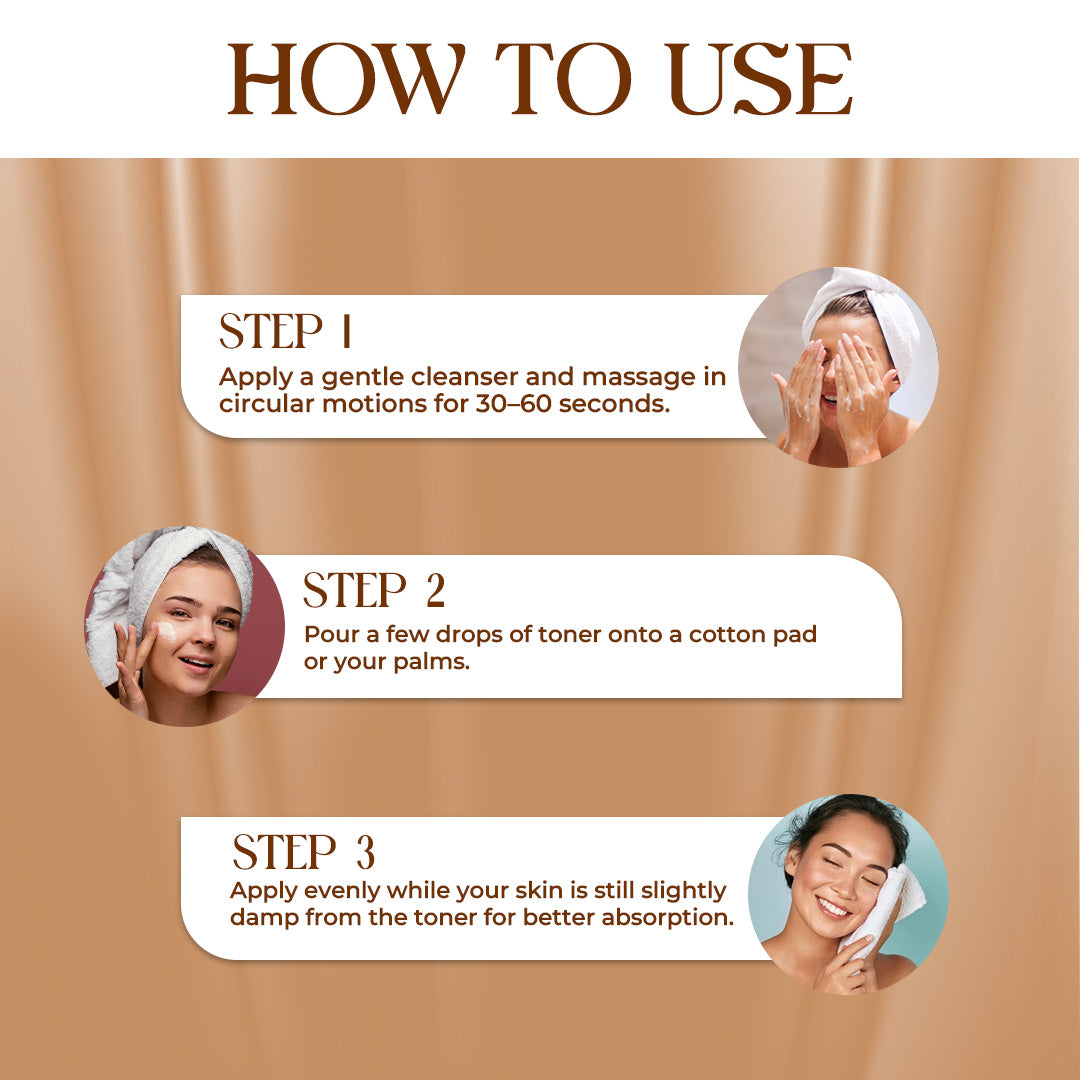 HOW TO USE

STEP 1
Apply a gentle cleanser and massage in circular motions for 30–60 seconds.

STEP 2
Pour a few drops of toner onto a cotton pad or your palms.

STEP 3
Apply evenly while your skin is still slightly damp from the toner for better absorption.