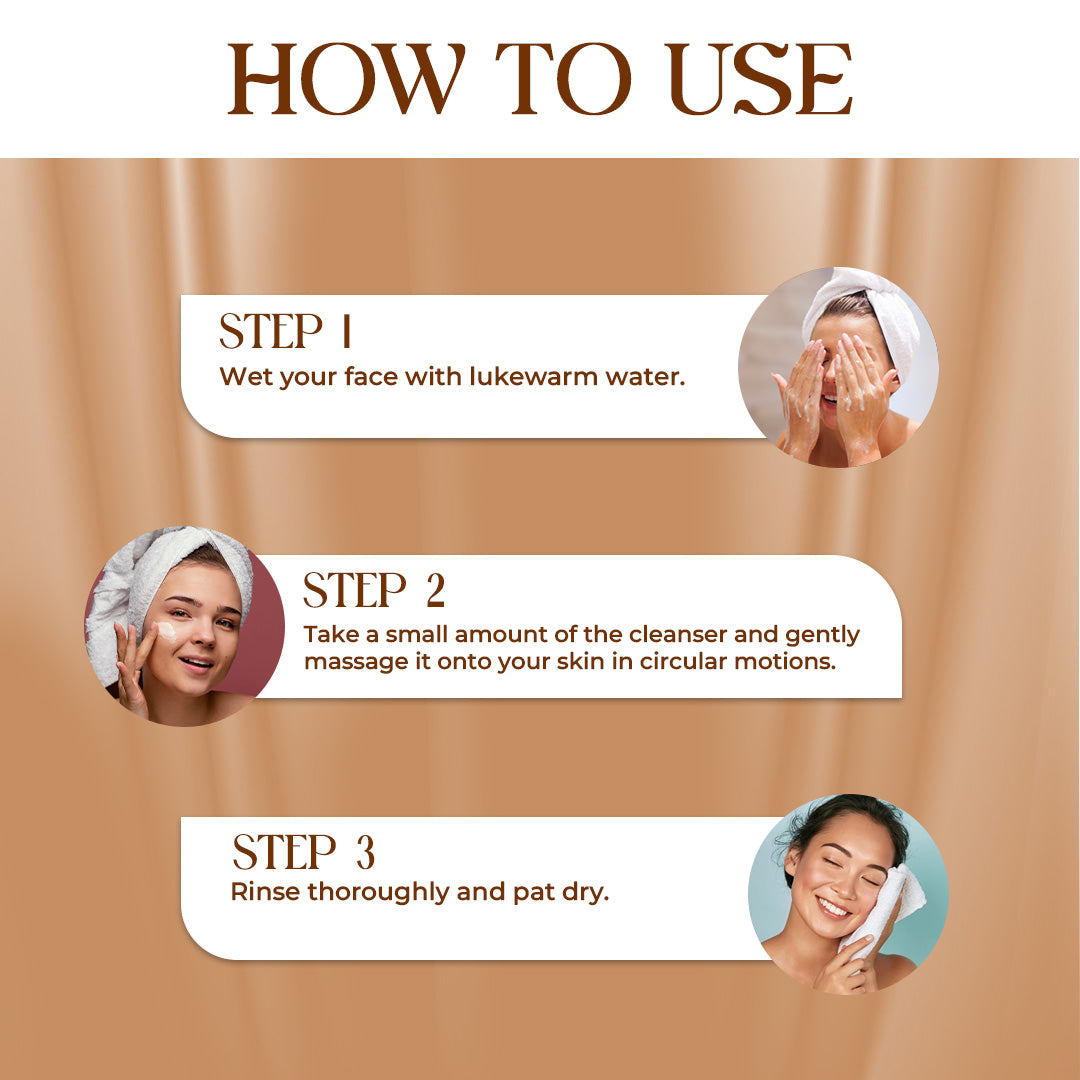 HOW TO USE

STEP 1
Wet your face with lukewarm water.

STEP 2
Take a small amount of the cleanser and gently massage it onto your skin in circular motions.

STEP 3
Rinse thoroughly and pat dry.